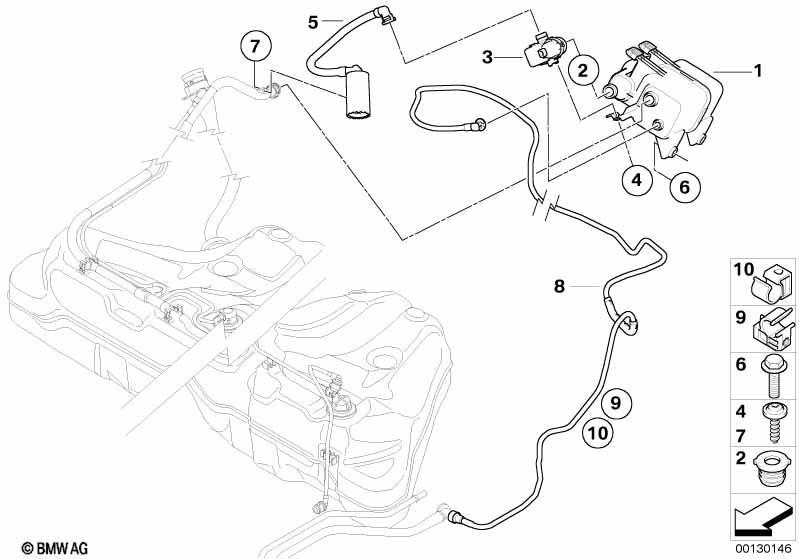 5
7
3
2
1
4
6
8
9
10
10
9
6
4
7
2
© BMW AG
00130146