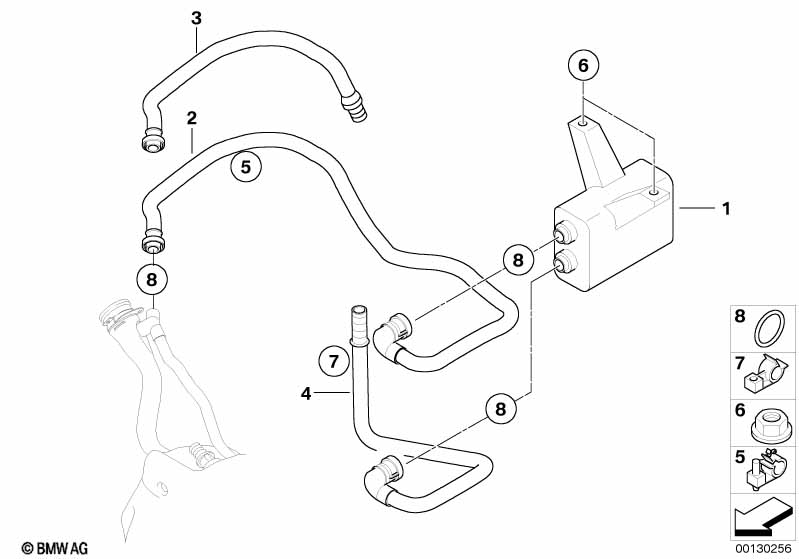 3
2
5
6
1
8
8
7
4
8
8
7
6
5
© BMW AG
00130256