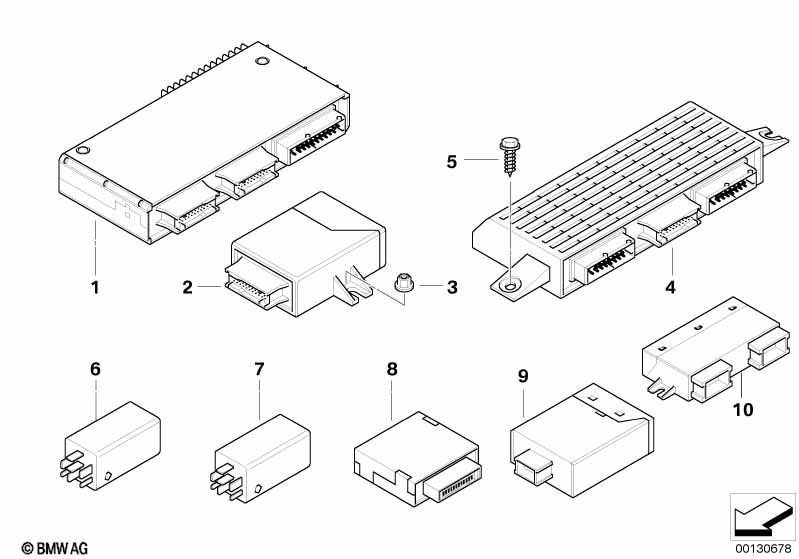 5
1
2
3
4
6
7
8
9
10
© BMW AG
00130678