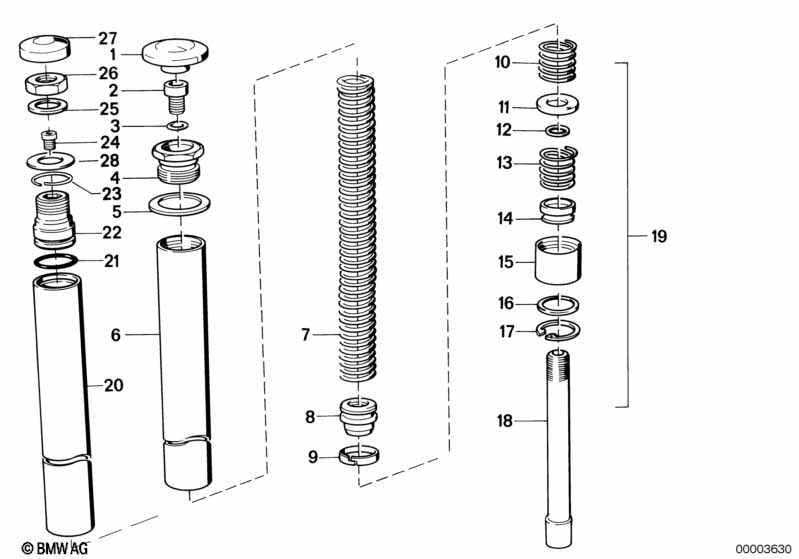 27
1
26
2
25
3
24
28
4
23
5
22
21
6
20
7
8
9
10
11
12
13
14
15
16
17
18
19
© BMW AG
00003630