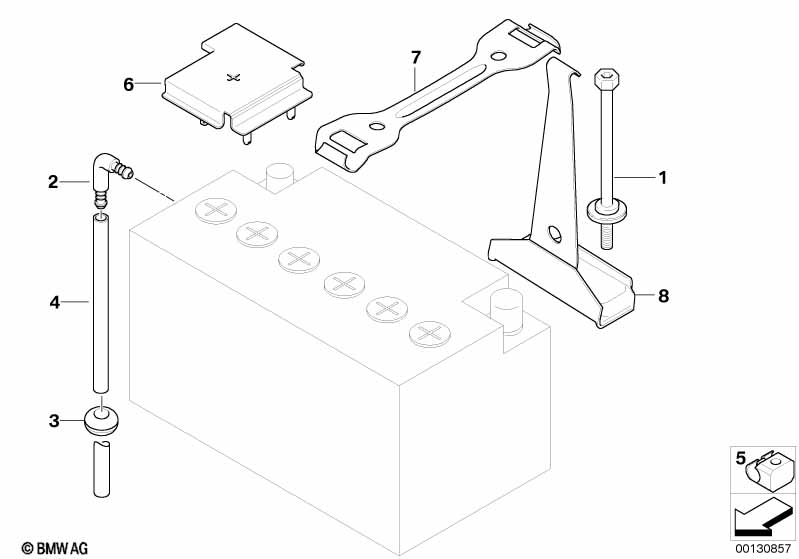 6
7
2
1
4
8
3
5
© BMW AG
00130857