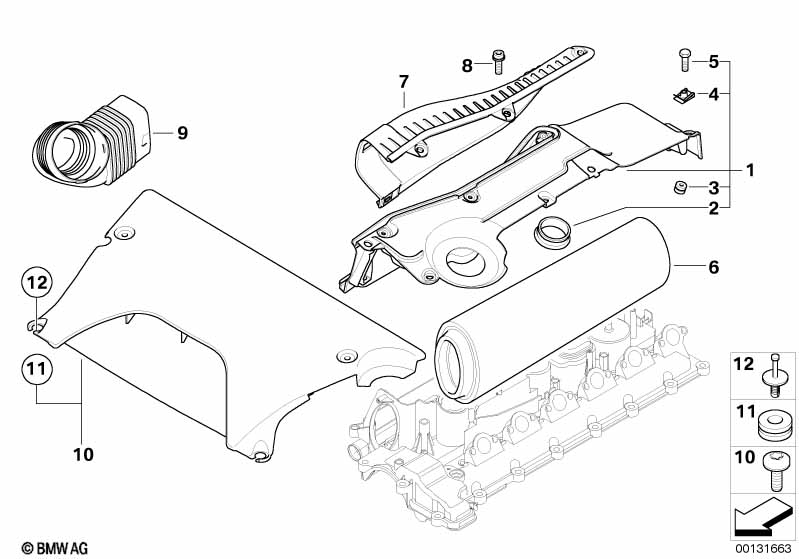 8
7
5
4
9
1
3
2
6
12
11
10
12
11
10
© BMW AG
00131663