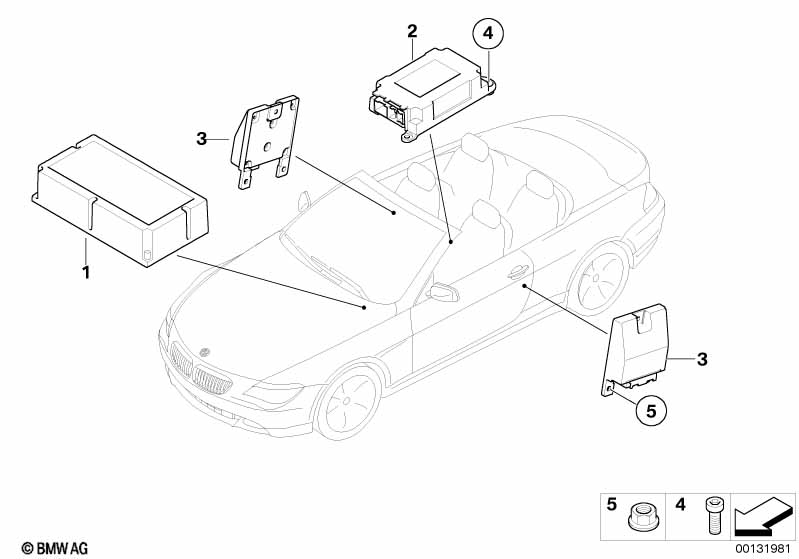 2
4
3
1
3
5
5
4
© BMW AG
00131981