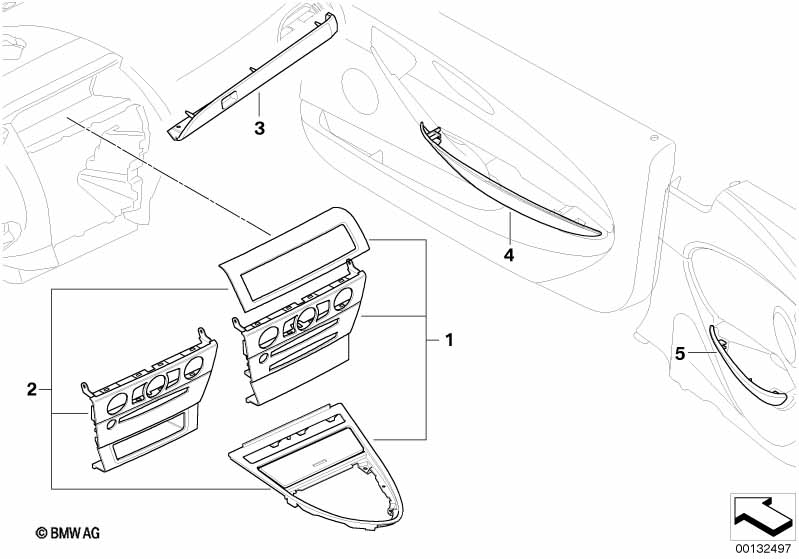 3
4
1
2
5
© BMW AG
00132497