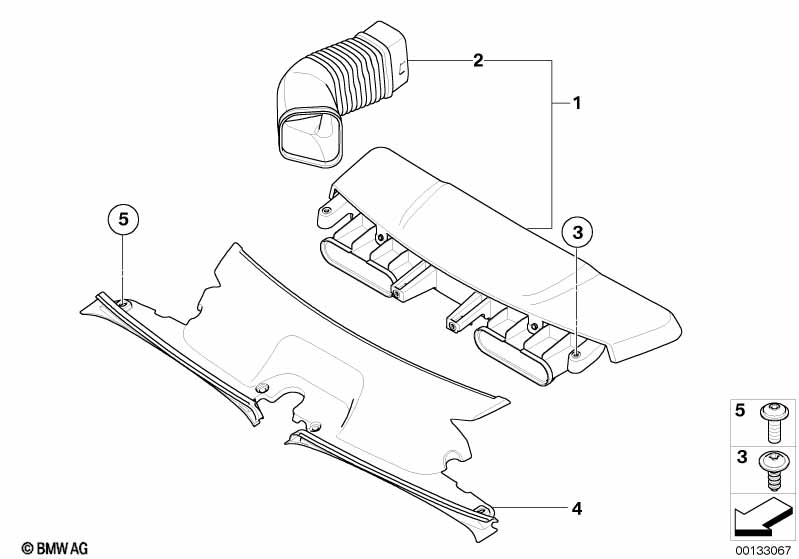 2
1
5
3
4
5
3
© BMW AG
00133067