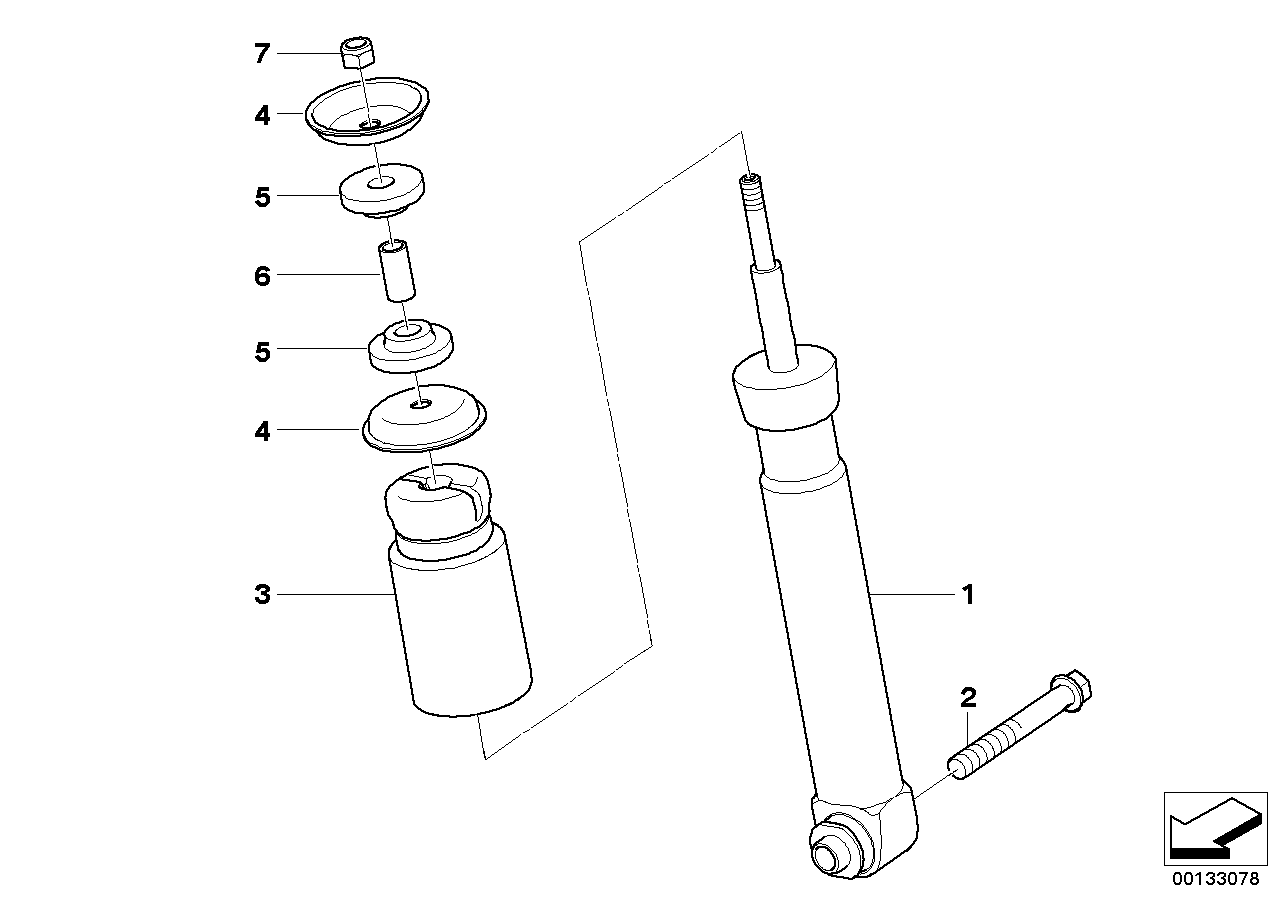 7
4
5
6
5
4
3
1
2
00133078