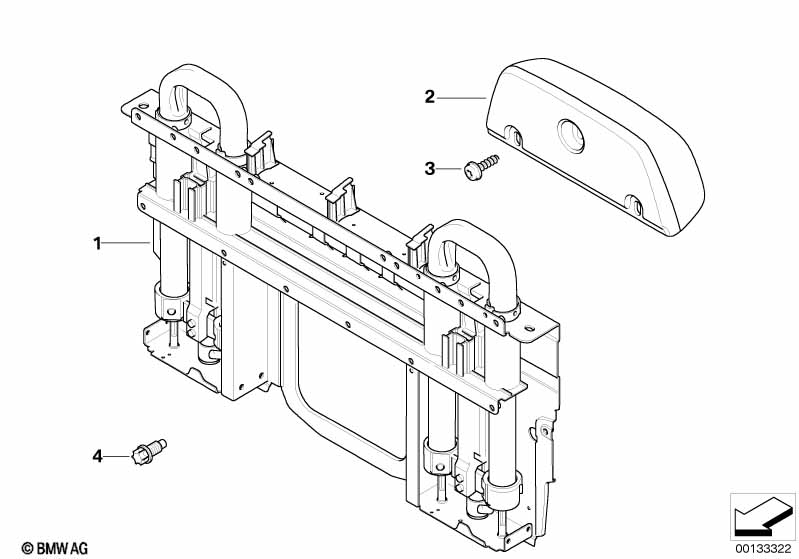 2
3
1
4
© BMW AG
00133322