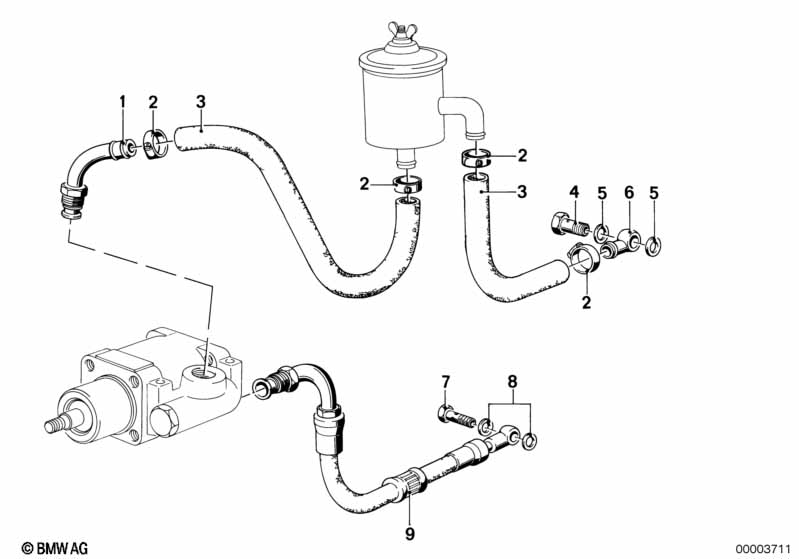 1
2
3
2
2
3
4
5
6
5
2
7
8
9
© BMW AG
00003711