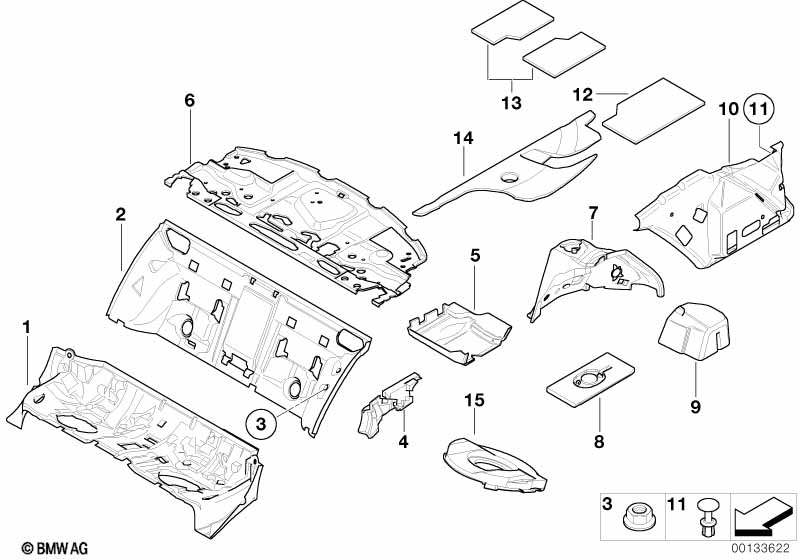 13
12
10
11
6
14
2
7
5
1
9
3
4
15
8
3
11
© BMW AG
00133622