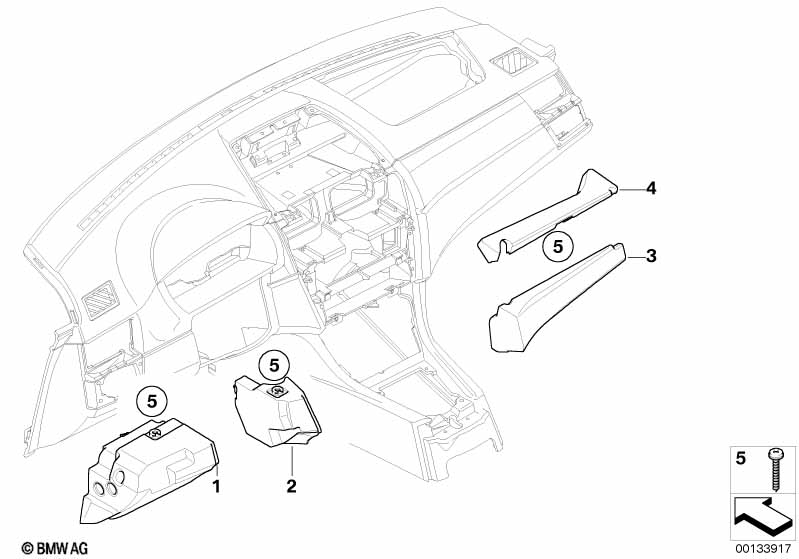 4
5
3
5
5
1
2
5
© BMW AG
00133917