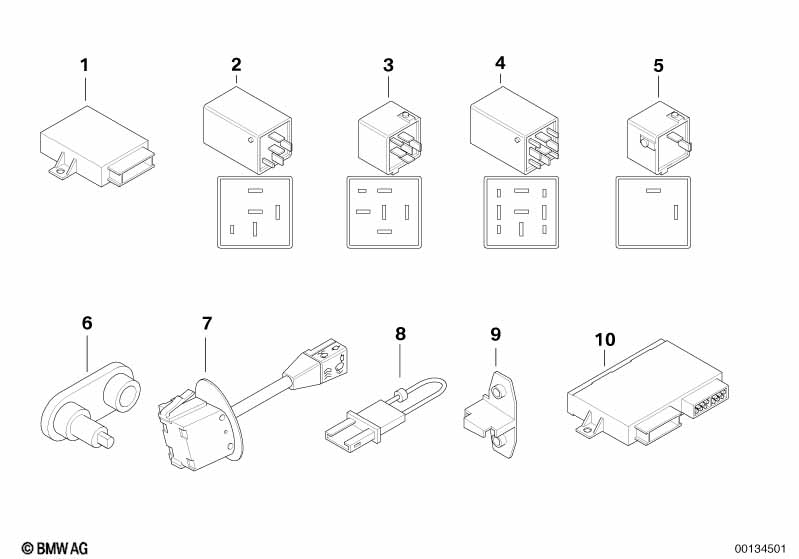 1
2
3
4
5
6
7
8
9
10
© BMW AG
00134501