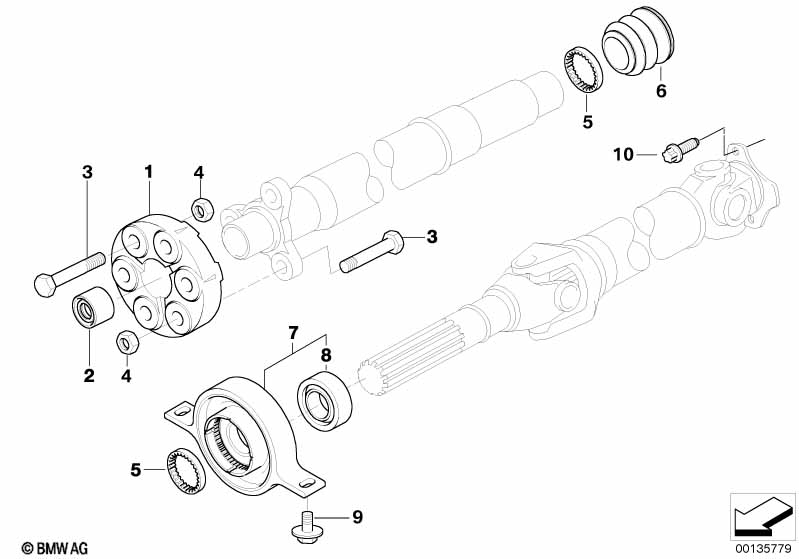 6
5
10
3
1
4
3
7
8
2
4
5
9
© BMW AG
00135779