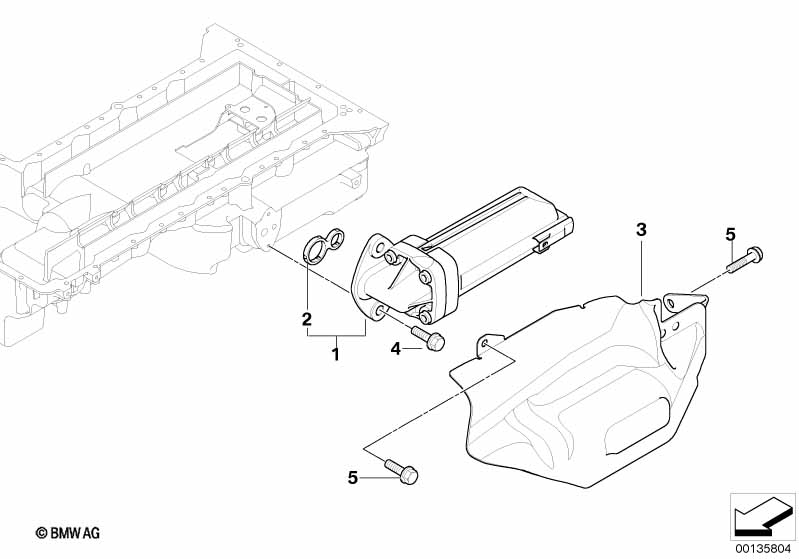 3
5
2
1
4
5
© BMW AG
00135804