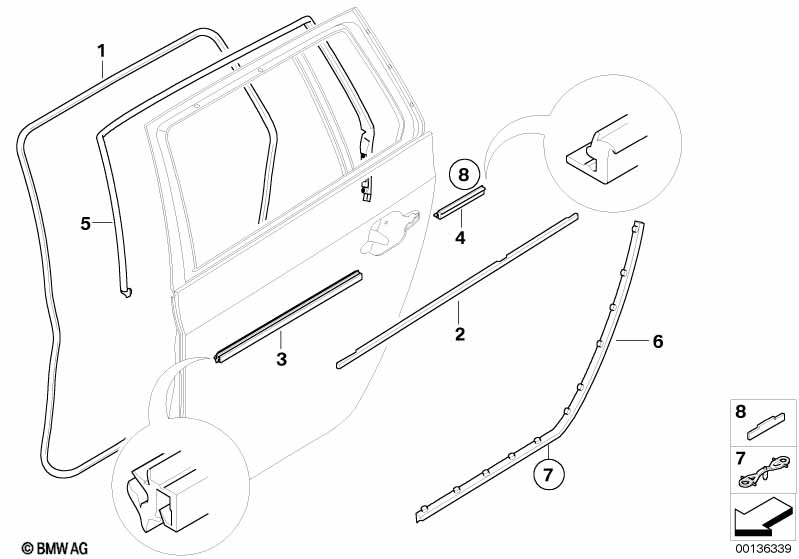 1
5
8
4
3
2
6
7
8
7
© BMW AG
00136339