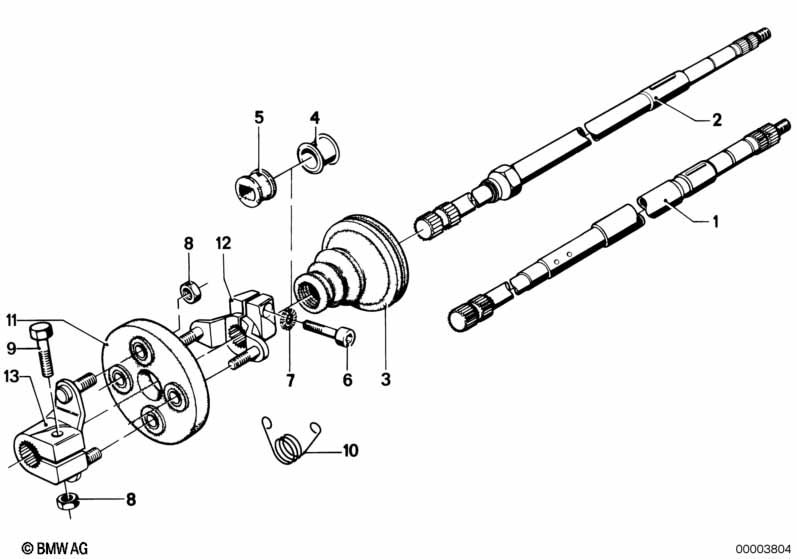 5
4
2
1
8
12
11
9
13
7
6
3
10
8
© BMW AG
00003804