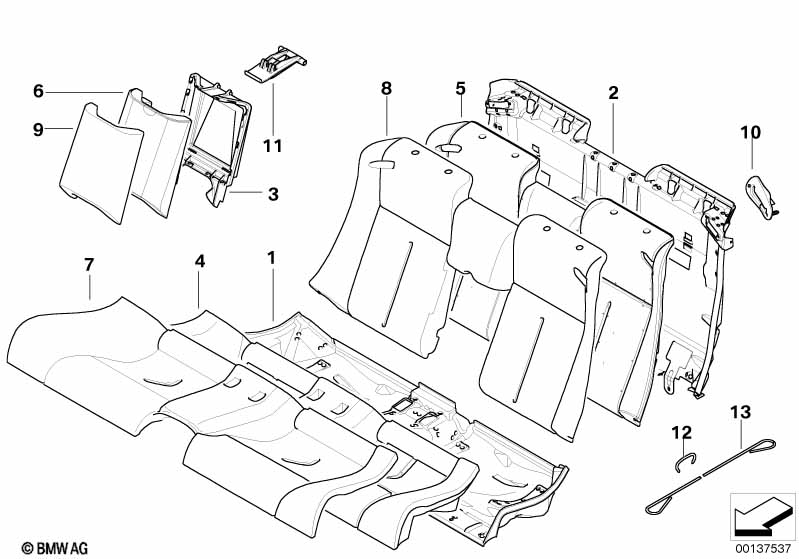 6
9
11
3
8
5
2
10
7
4
1
12
13
© BMW AG
00137537