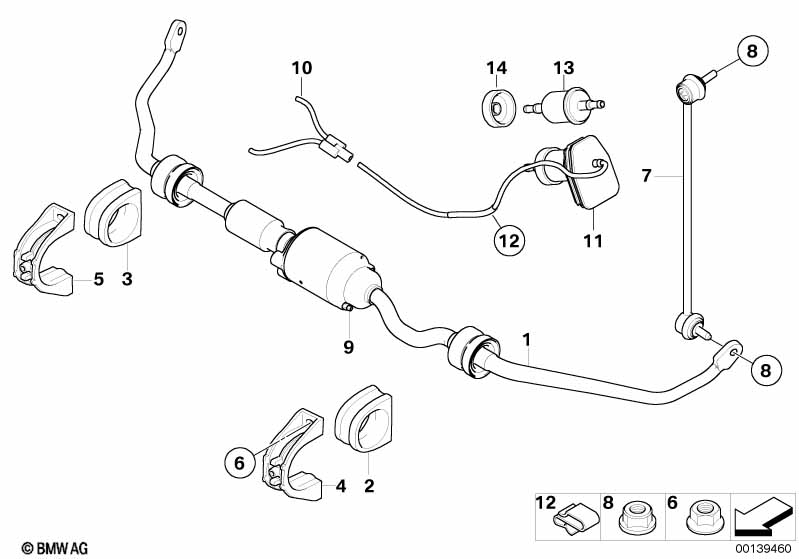 10
14
13
8
7
12
11
5
3
9
1
8
6
4
2
12
8
6
© BMW AG
00139460