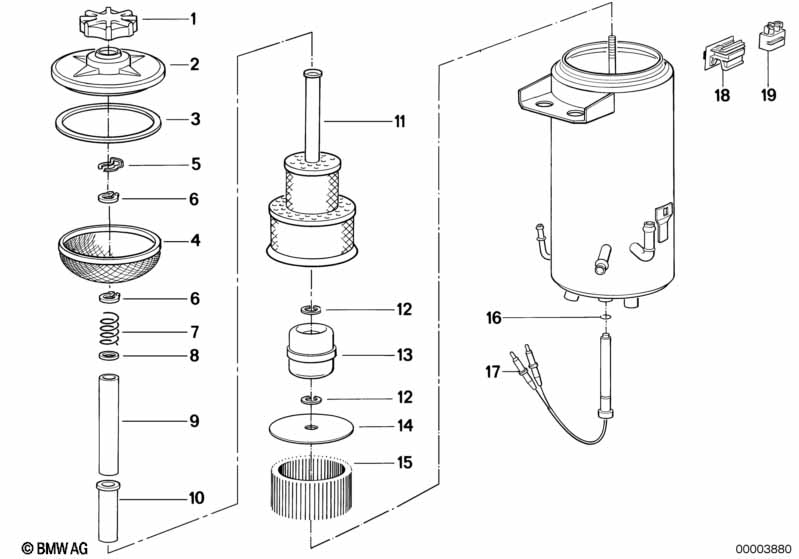 1
2
3
5
6
4
6
7
8
9
10
11
12
13
12
14
15
16
17
18
19
© BMW AG
00003880