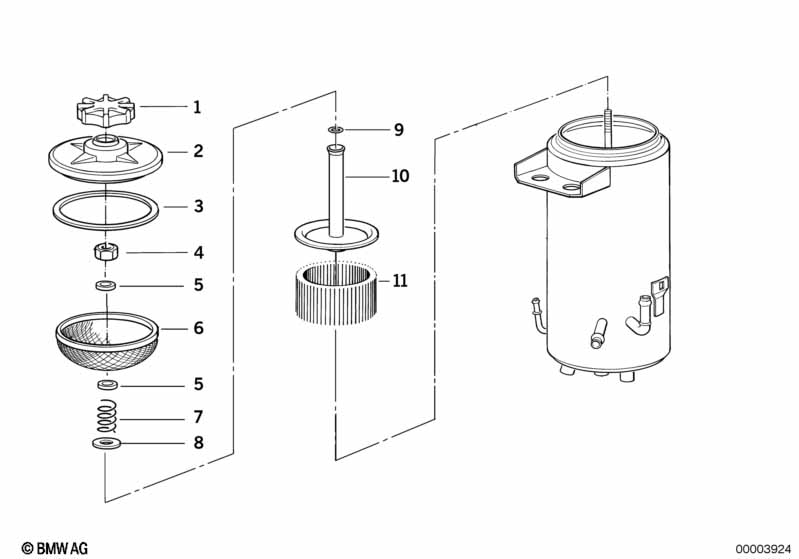 1
2
3
4
5
6
5
7
8
9
10
11
© BMW AG
00003924