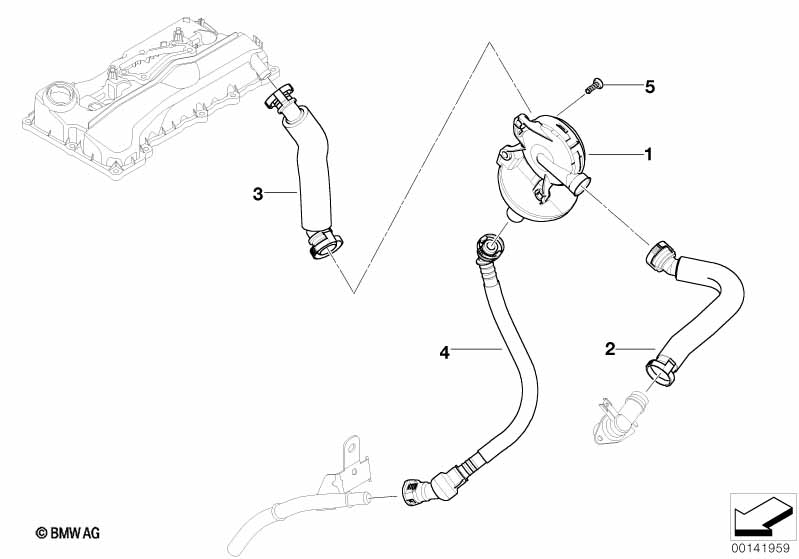 5
1
3
4
2
© BMW AG
00141959