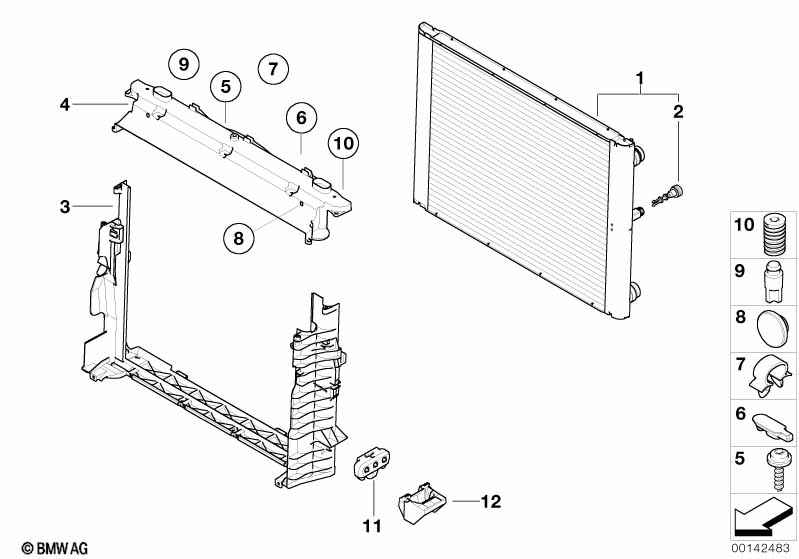 9
7
5
4
6
10
1
2
3
8
10
9
8
7
6
5
11
12
© BMW AG
00142483