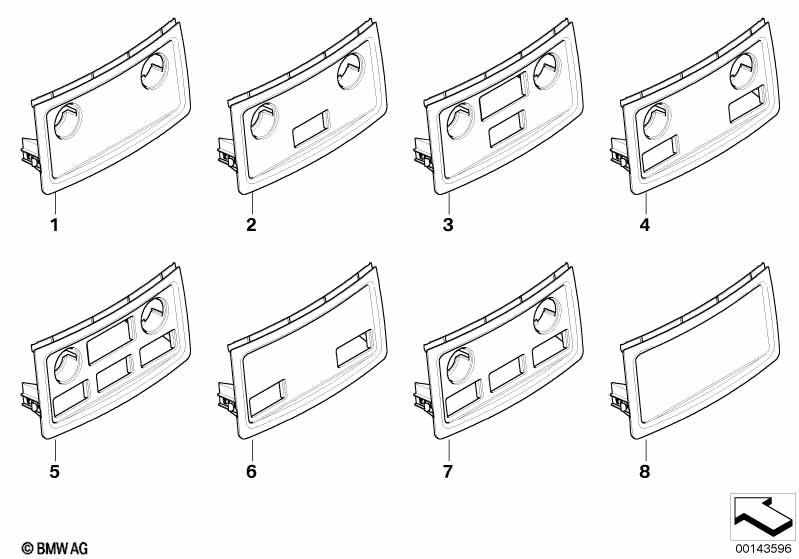 1
2
3
4
5
6
7
8
© BMW AG
00143596