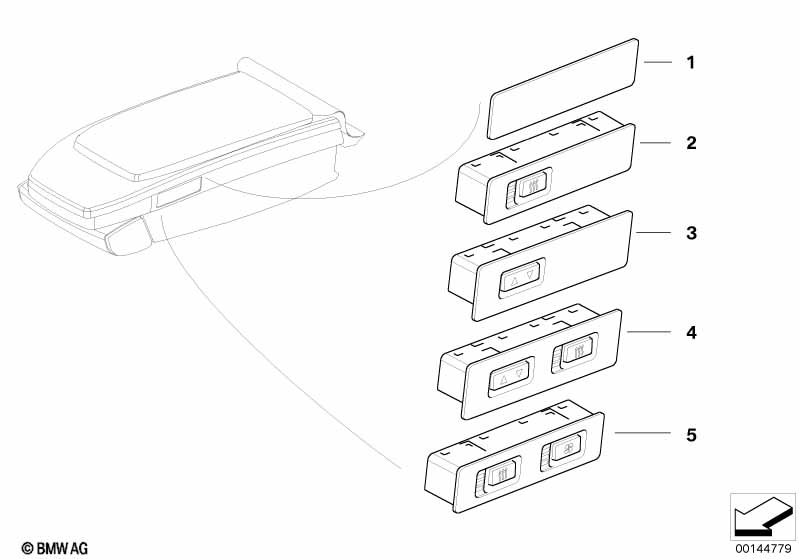 1
2
3
4
5
© BMW AG
00144779