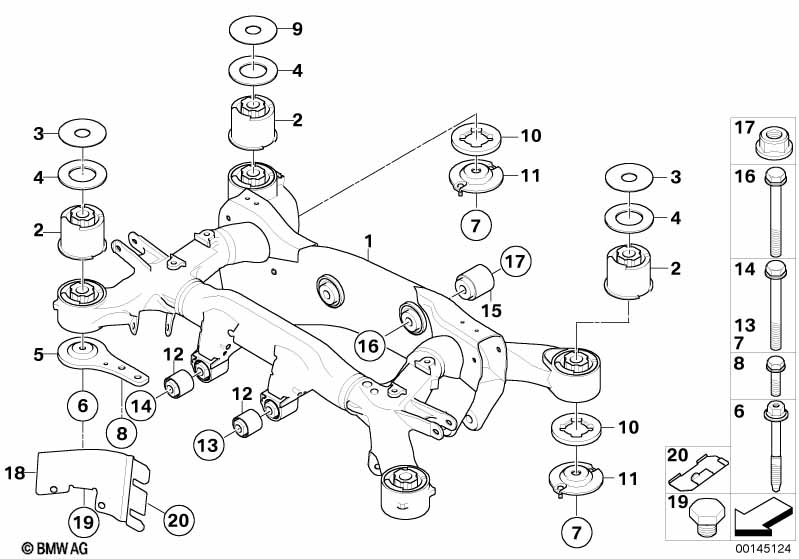 9
4
2
3
4
2
10
11
7
3
4
2
1
17
15
16
5
12
14
6
8
12
13
10
11
7
18
19
20
17
16
14
13
7
8
6
20
19
© BMW AG
00145124