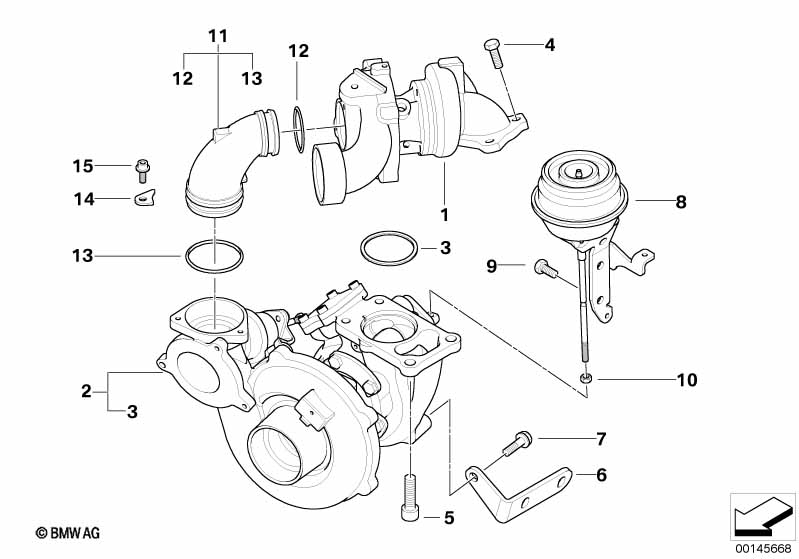 11
12
13
12
4
15
14
1
8
13
3
9
10
2
3
7
6
5
© BMW AG
00145668