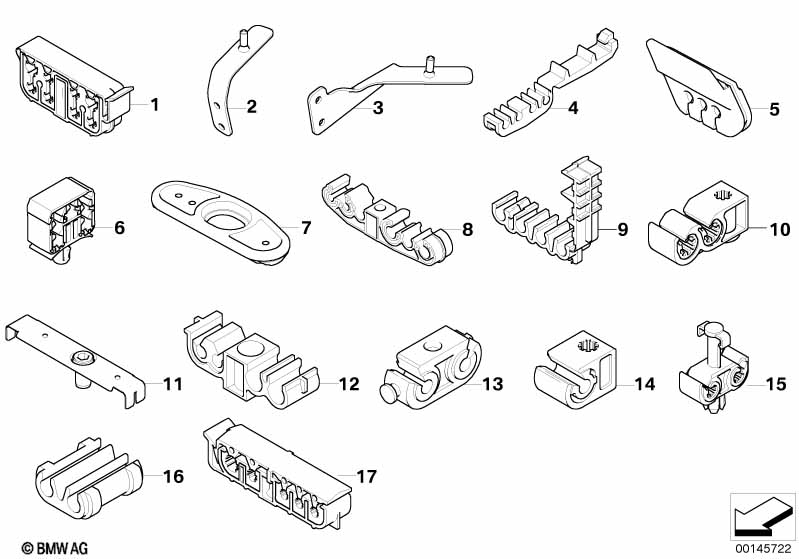 1
2
3
4
5
6
7
8
9
10
11
12
13
14
15
16
17
© BMW AG
00145722