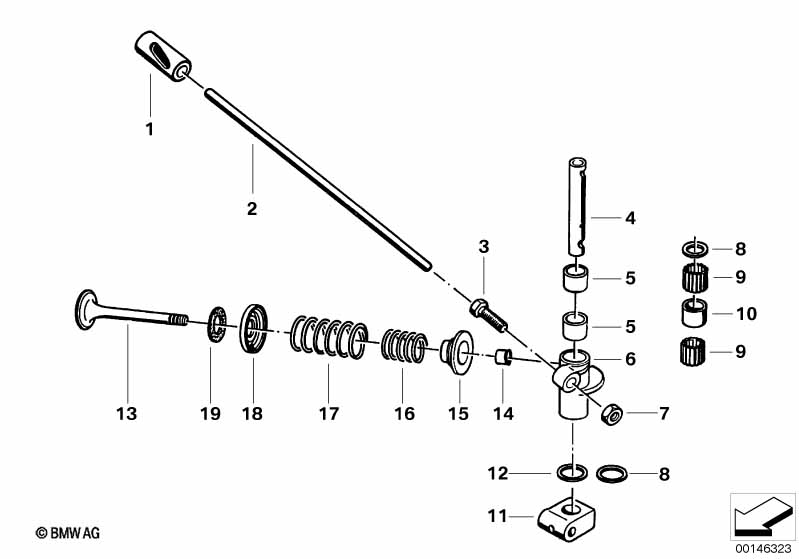 1
2
3
4
5
5
6
7
8
9
10
9
13
19
18
17
16
15
14
12
8
11
© BMW AG
00146323