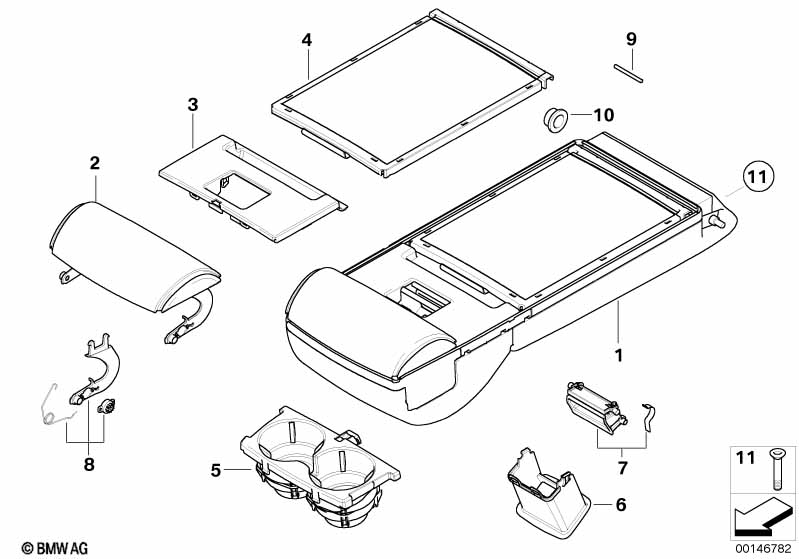 4

9

3

10

2

11

1

8

5

7

6

11

© BMW AG

00146782