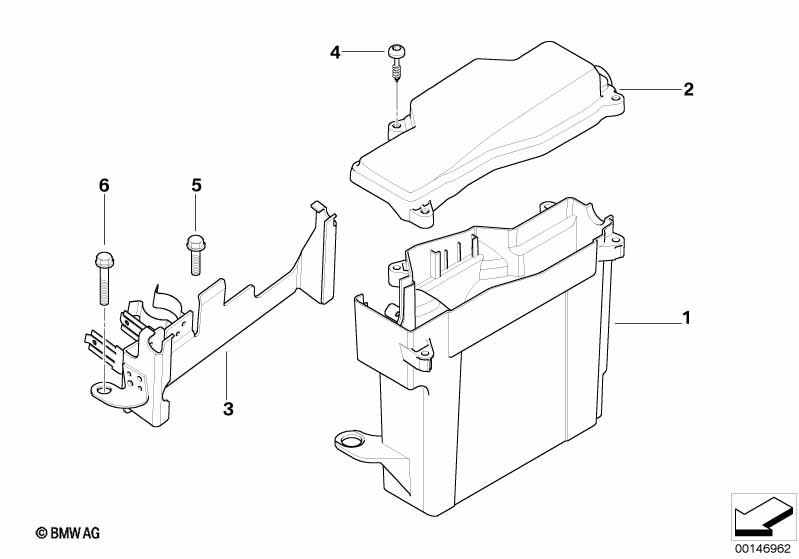 4
2
6
5
1
3
© BMW AG
00146962