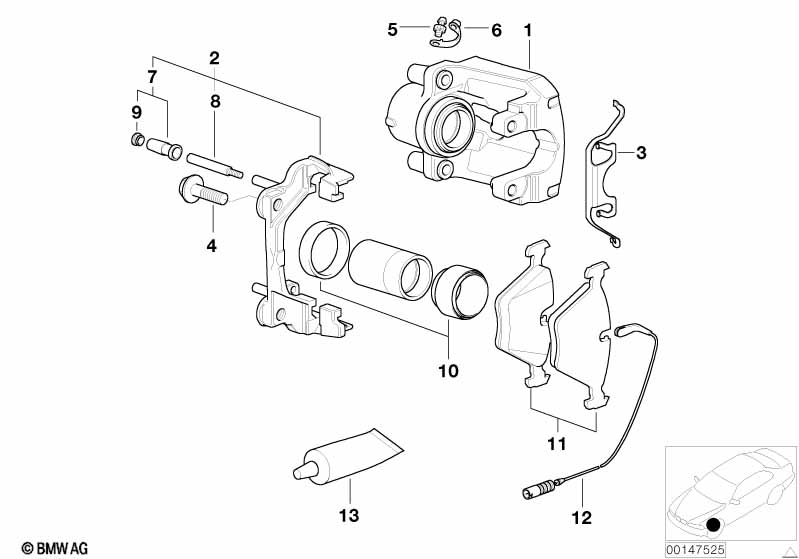 5
6
1
2
7
8
9
3
4
10
11
13
12
© BMW AG
00147525