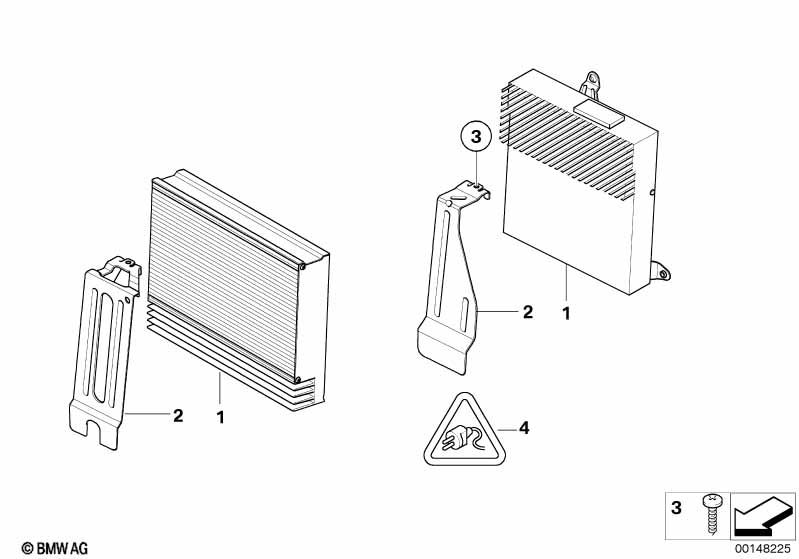 3

2

1

2

1

4

3

© BMW AG

00148225