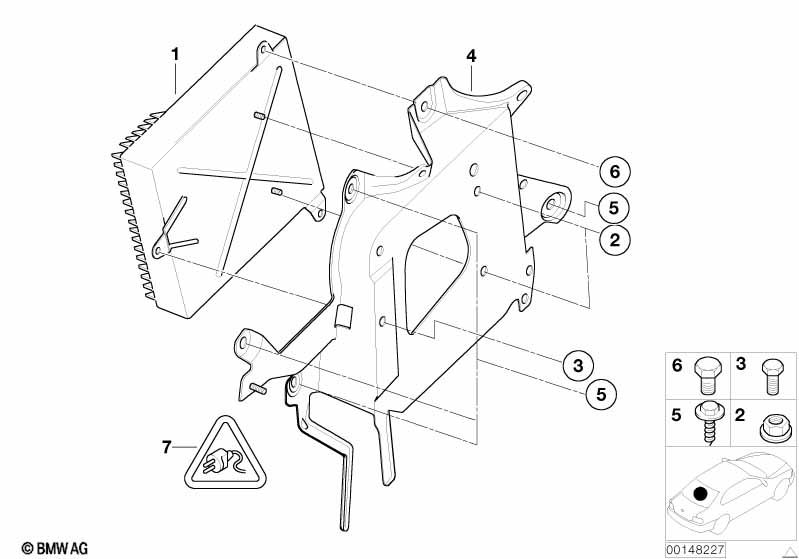 1
4
6
5
2
3
5
7
6
3
5
2
© BMW AG
00148227