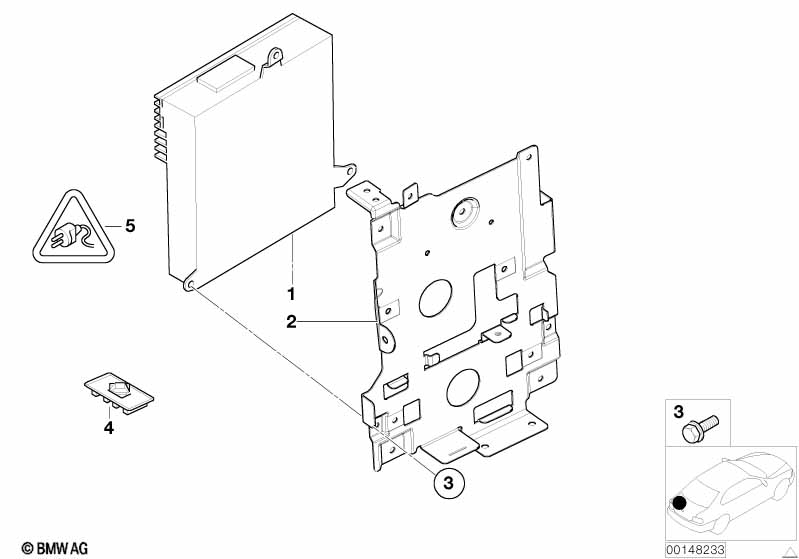 5

1

2

4

3

3

© BMW AG

00148233