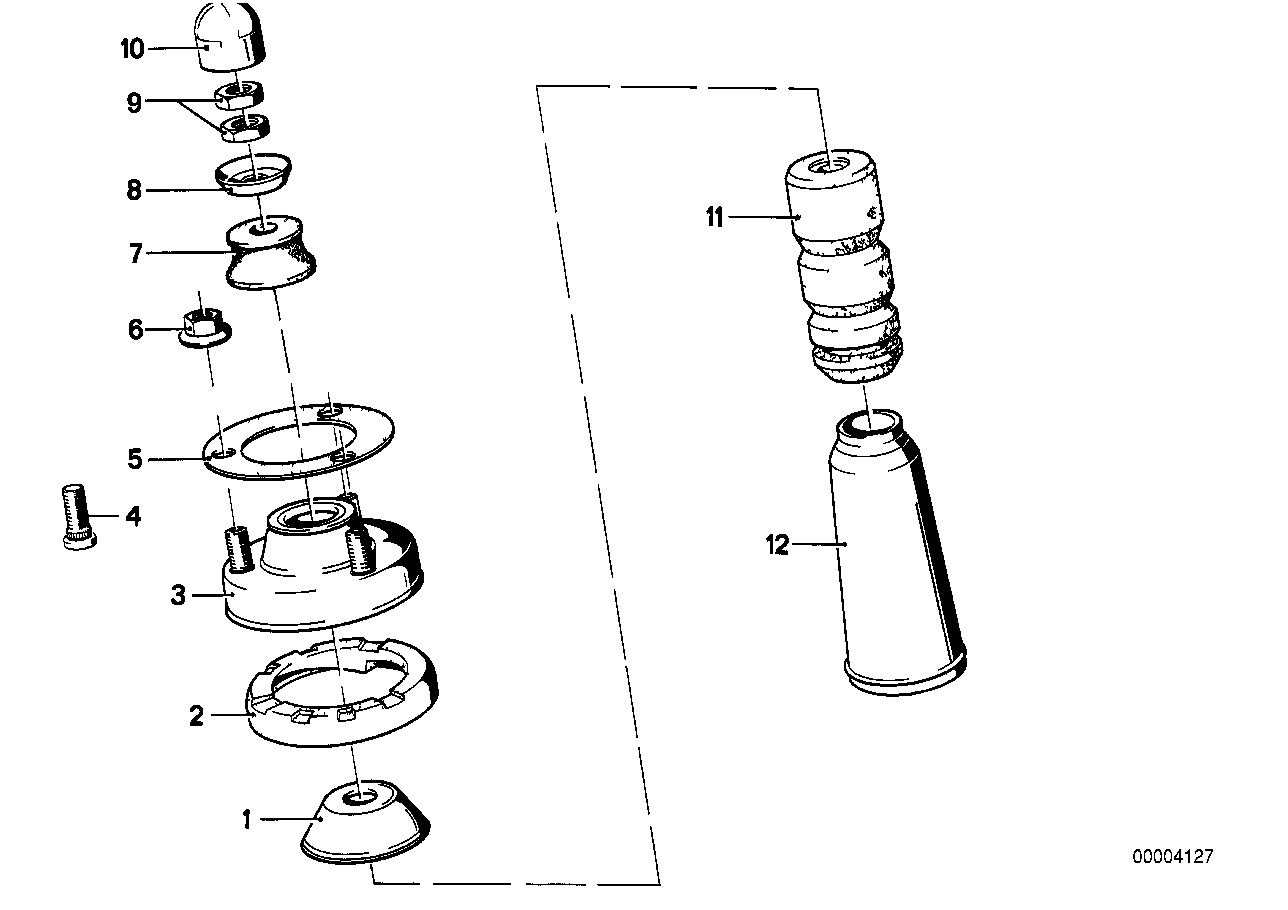 10
9
8
7
6
5
4
3
2
1
11
12
00004127