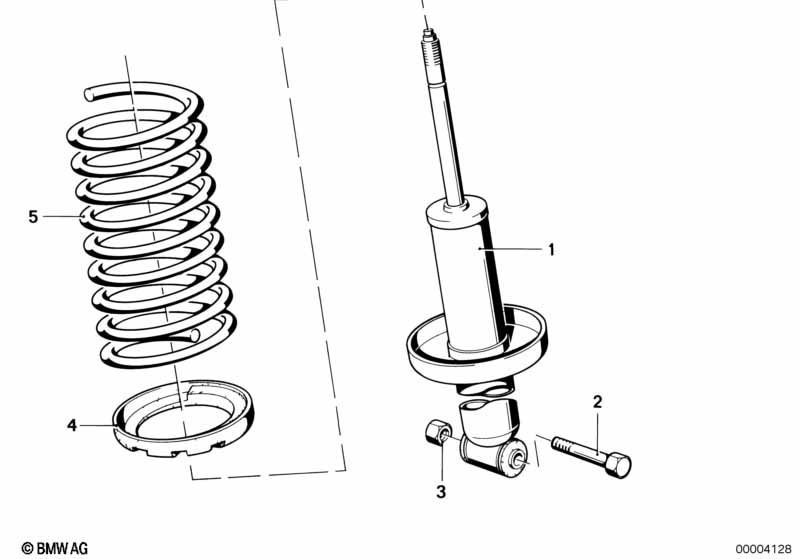 5

1

4

2

3

© BMW AG

00004128