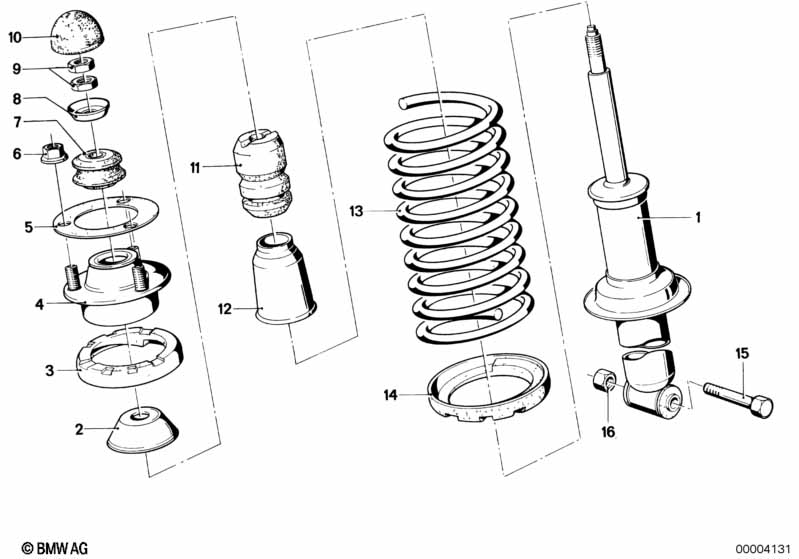 10
9
8
7
6
5
4
3
2
11
12
13
14
1
15
16
© BMW AG
00004131