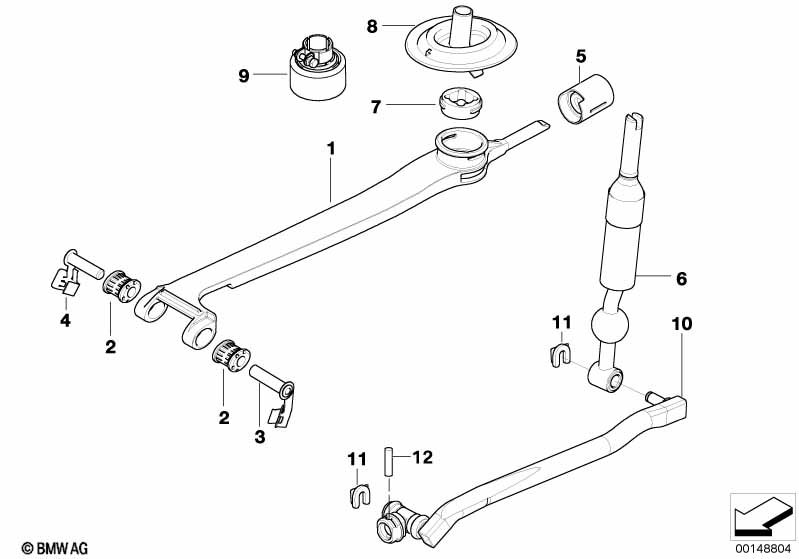 8
9
5
7
1
6
4
2
11
10
2
3
11
12
© BMW AG
00148804