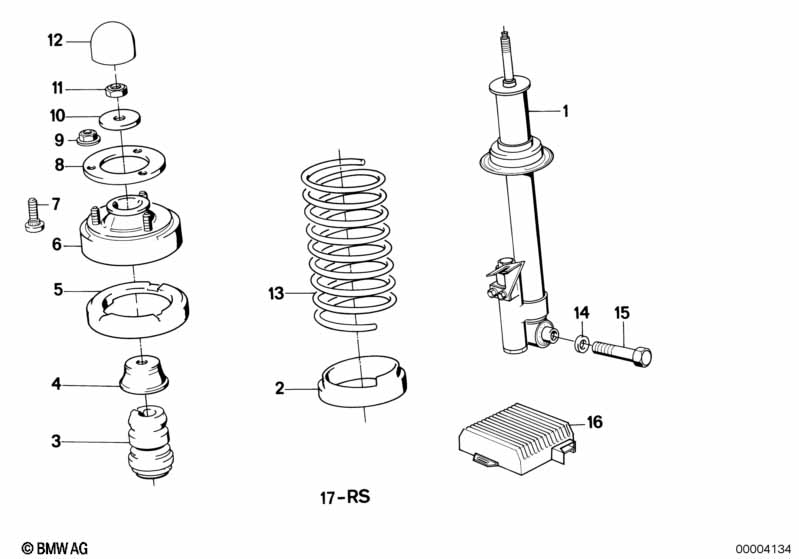 12
11
10
9
8
7
6
5
4
3
13
2
1
14
15
16
17-RS
© BMW AG
00004134