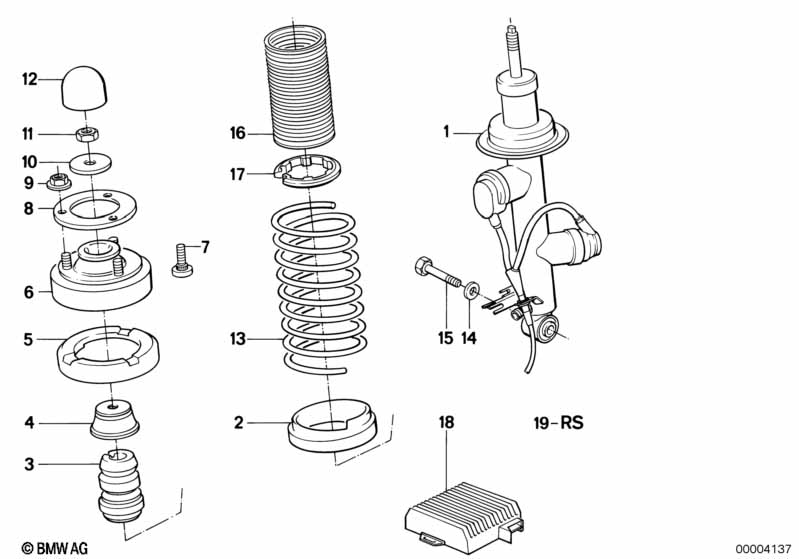 12
11
10
9
8
7
6
5
4
3
16
17
13
2
1
15
14
18
19-RS
© BMW AG
00004137