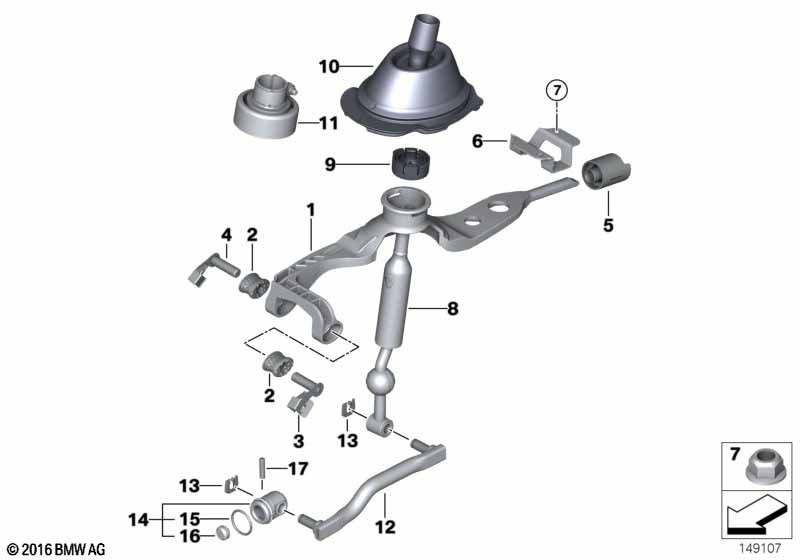 10
11
7
6
9
5
1
4
2
8
2
3
13
13
17
14
15
16
12
7
© 2016 BMW AG
149107