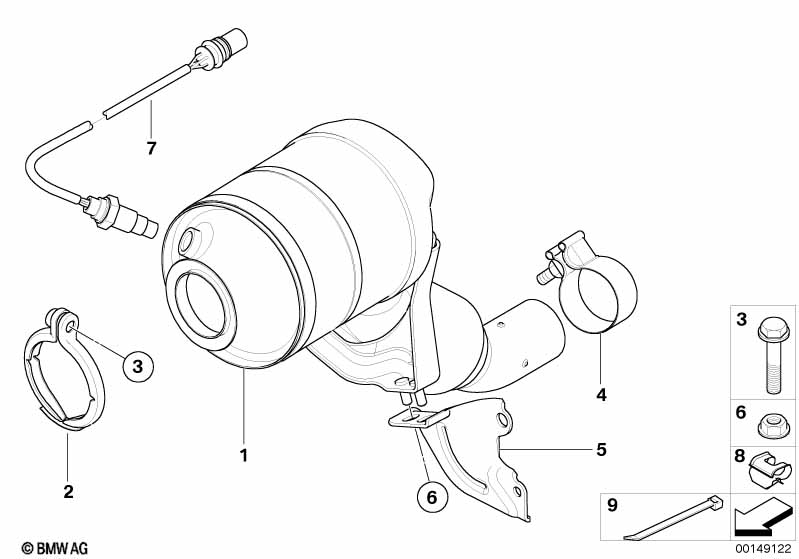 7

3

2

1

4

5

6

3

6

8

9

© BMW AG

00149122