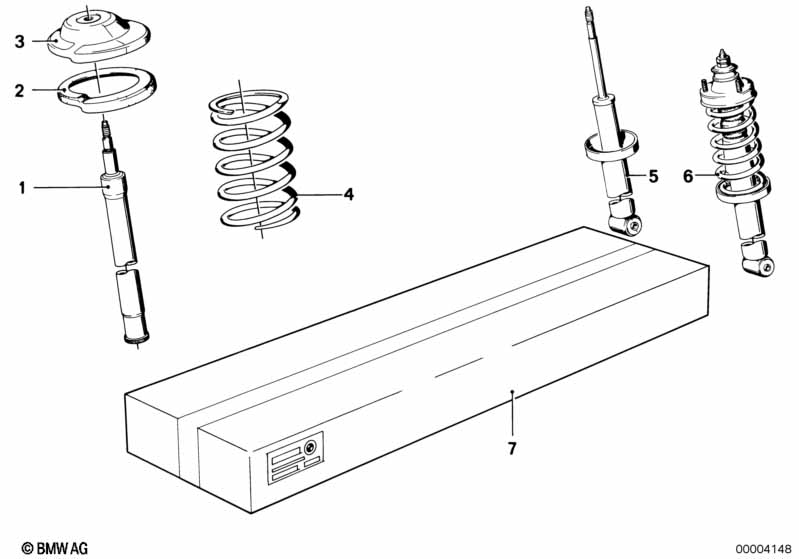 3
2
1
4
5
6
7
© BMW AG
00004148