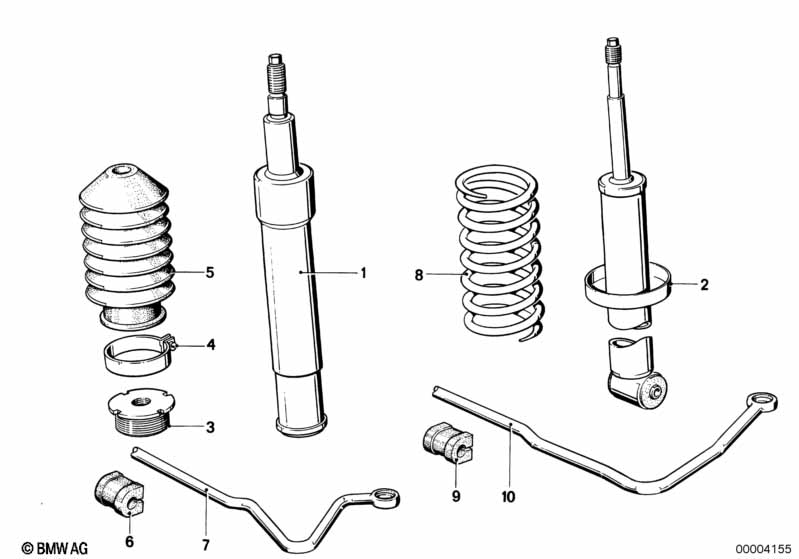 5
1
8
2
4
3
9
10
6
7
© BMW AG
00004155