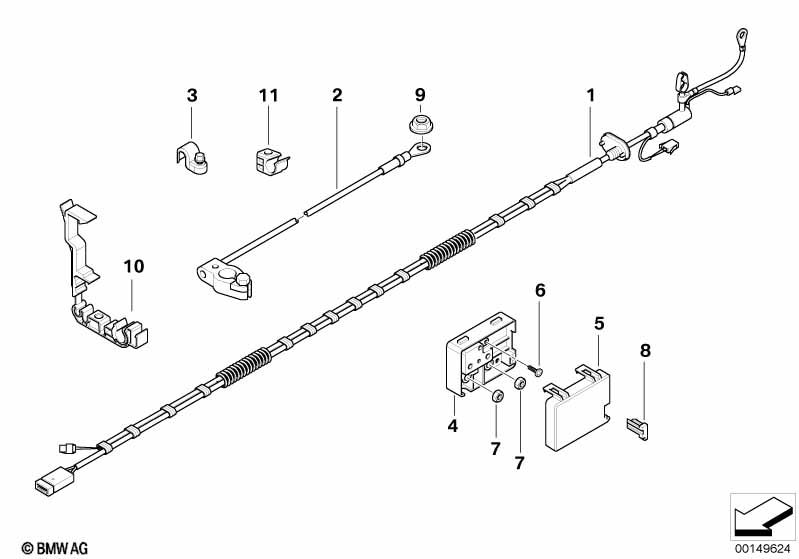 3
11
2
9
1
10
6
5
8
4
7
7
© BMW AG
00149624