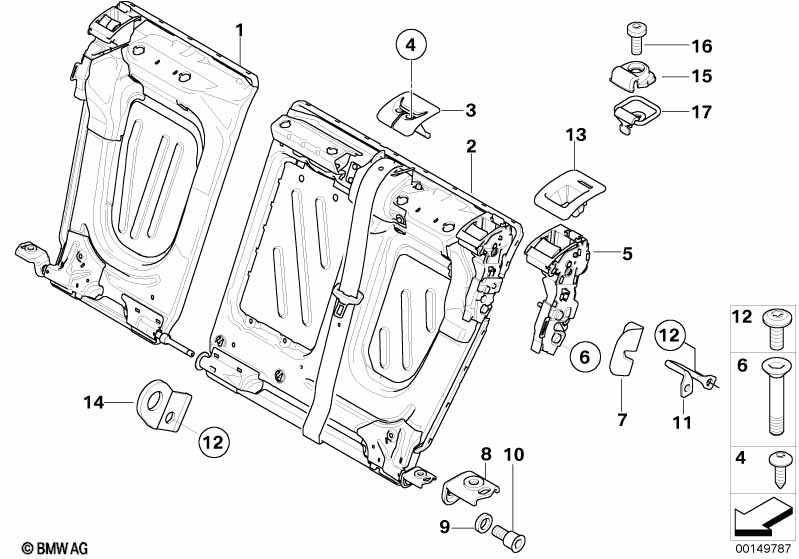 1
4
3
2
16
15
17
13
5
6
7
12
11
14
12
8
10
9
12
6
4
© BMW AG
00149787