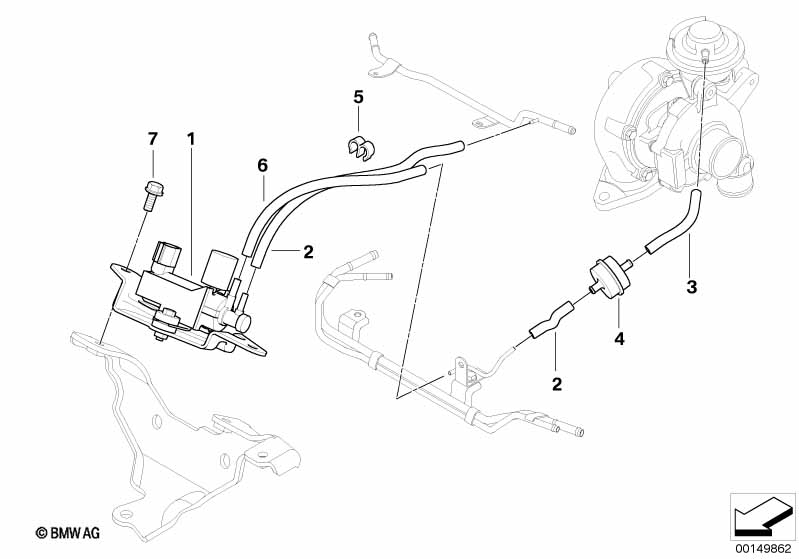 5
7
1
6
2
3
4
2
© BMW AG
00149862